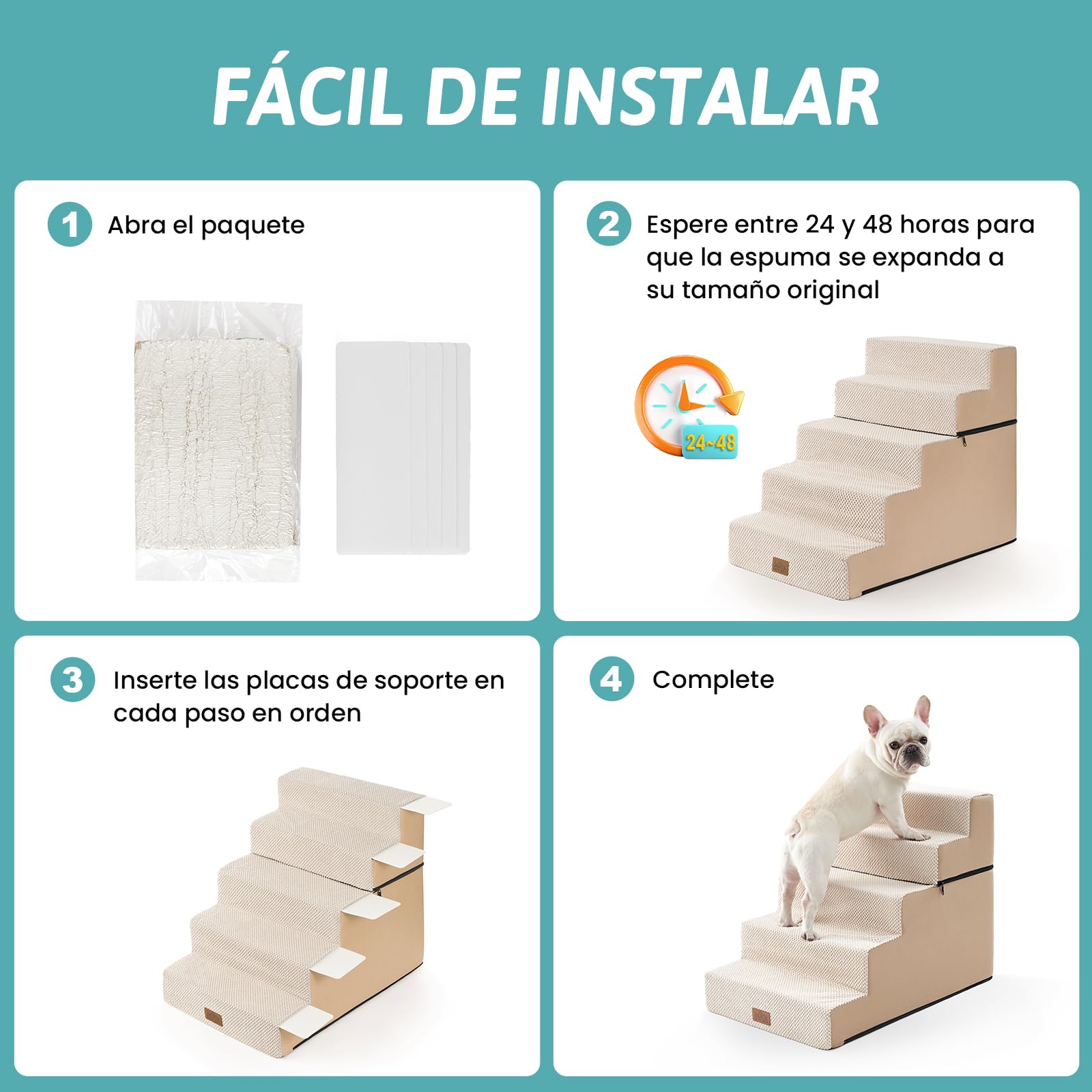 FÁCIL DE INSTALAR

1 Abra el paquete

2 Espere entre 24 y 48 horas para que la espuma se expanda a su tamaño original

24~48

3 Inserte las placas de soporte en cada paso en orden

4 Complete